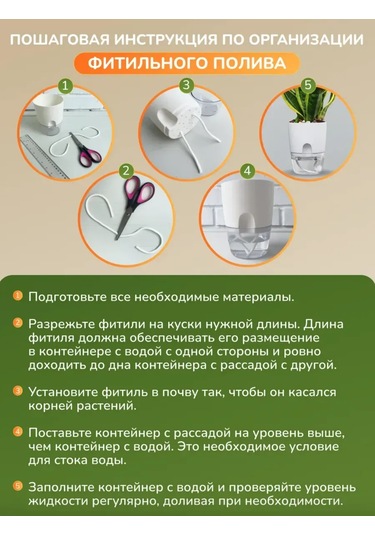 ПОШАГОВАЯ ИНСТРУКЦИЯ ПО ОРГАНИЗАЦИИ

ФИТИЛЬНОГО ПОЛИВА

1

3

5

2

4

1 Подготовьте все необходимые материалы.

2 Разрежьте фитили на куски нужной длины. Длина фитиля должна обеспечивать его размещение в контейнере с водой с одной стороны и ровно доходить до дна контейнера с рассадой с другой.

3 Установите фитиль в почву так, чтобы он касался корней растений.

4 Поставьте контейнер с рассадой на уровень выше, чем контейнер с водой. Это необходимое условие для стока воды.

5 Заполните контейнер с водой и проверяйте уровень жидкости регулярно, доливая при необходимости.