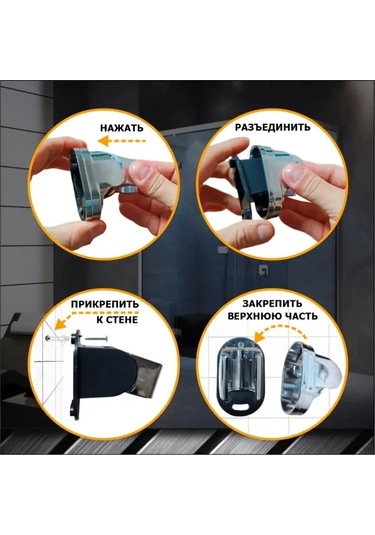 НАЖАТЬ

РАЗЪЕДИНИТЬ

ПРИКРЕПИТЬ К СТЕНЕ

ЗАКРЕПИТЬ ВЕРХНЮЮ ЧАСТЬ