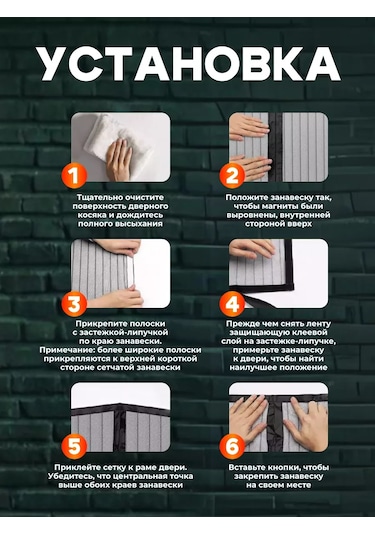 УСТАНОВКА

1

Тщательно очистите поверхность дверного косяка и дождитесь полного высыхания

2

Положите занавеску так, чтобы магниты были выровнены, внутренней стороной вверх

3

Прикрепите полоски с застежкой-липучкой по краю занавески. Примечание: более широкие полоски прикрепляются к верхней короткой стороне сетчатой занавески

4

Прежде чем снять ленту защищающую клеевой слой на застежке-липучке, примерьте занавеску к двери, чтобы найти наилучшее положение

5

Приклейте сетку к раме двери. Убедитесь, что центральная точка выше обоих краев занавески

6

Вставьте кнопки, чтобы закрепить занавеску на своем месте