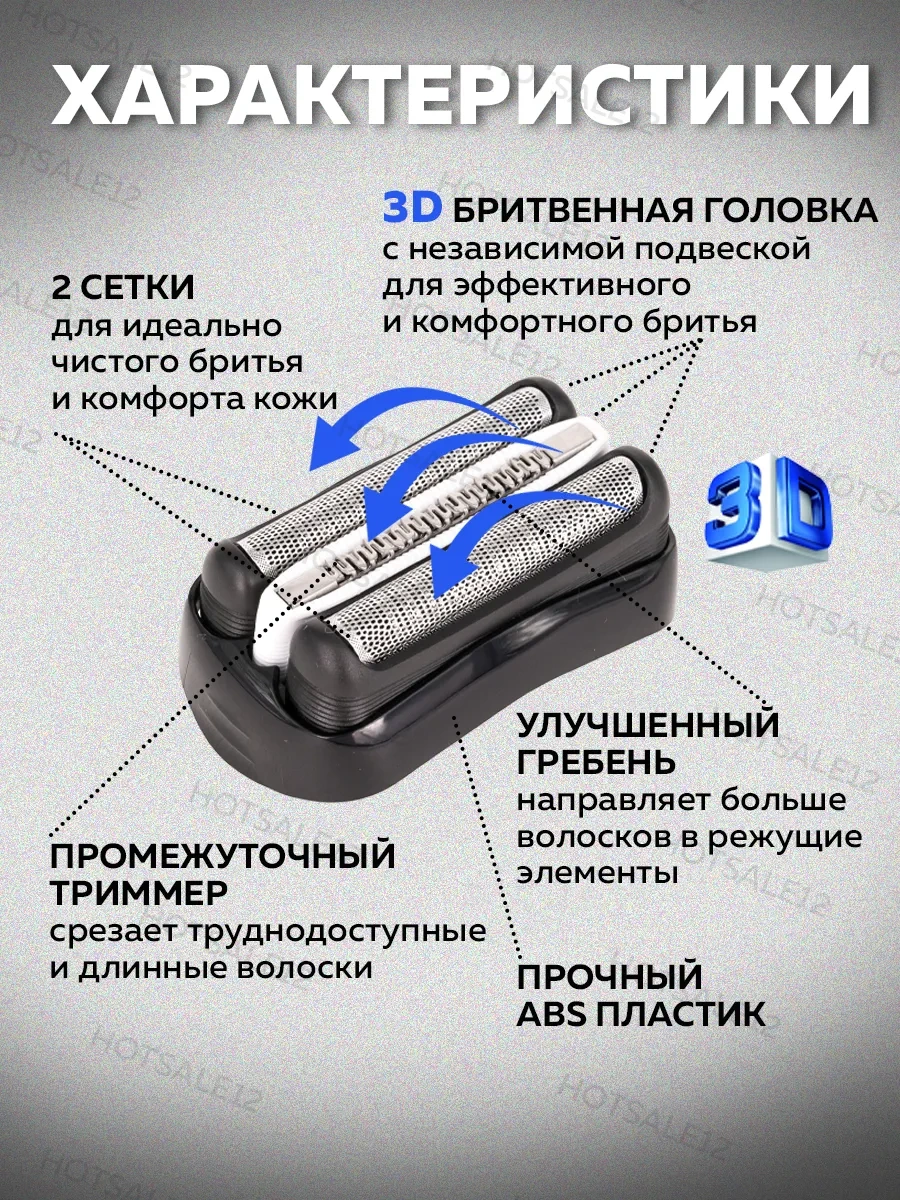 ХАРАКТЕРИСТИКИ

3D БРИТВЕННАЯ ГОЛОВКА
с независимой подвеской для эффективного и комфортного бритья

2 СЕТКИ
для идеально чистого бритья и комфорта кожи

3D

УЛУЧШЕННЫЙ ГРЕБЕНЬ
направляет больше волосков в режущие элементы

ПРОМЕЖУТОЧНЫЙ ТРИММЕР
срезает труднодоступные и длинные волоски

ПРОЧНЫЙ ABS ПЛАСТИК

HOTSALE12