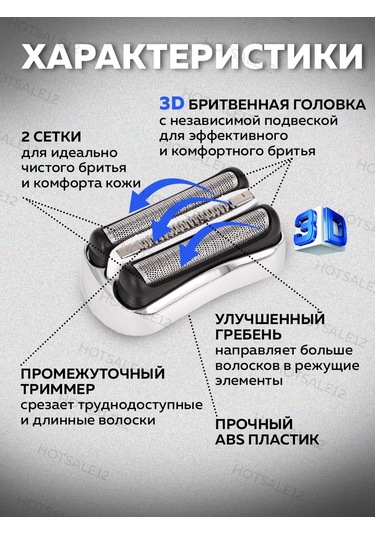 ХАРАКТЕРИСТИКИ

3D БРИТВЕННАЯ ГОЛОВКА
с независимой подвеской для эффективного и комфортного бритья

2 СЕТКИ
для идеально чистого бритья и комфорта кожи

3D

УЛУЧШЕННЫЙ ГРЕБЕНЬ
направляет больше волосков в режущие элементы

ПРОМЕЖУТОЧНЫЙ ТРИММЕР
срезает труднодоступные и длинные волоски

ПРОЧНЫЙ ABS ПЛАСТИК

HOTSALE12