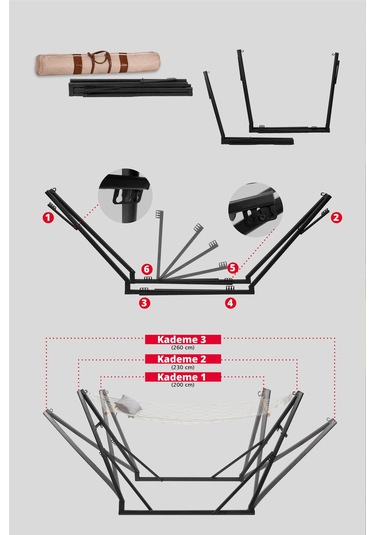 1
2
6
5
3
4

Kademe 3
(260 cm)
Kademe 2
(230 cm)
Kademe 1
(200 cm)