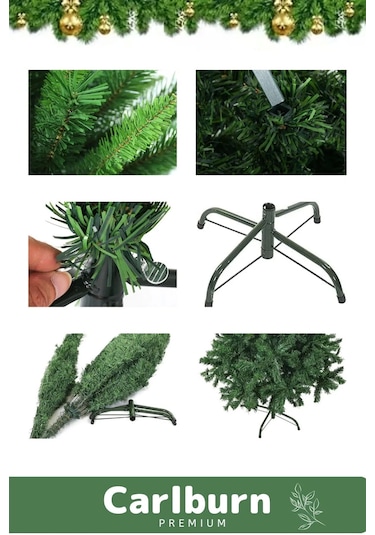 Carlburn
PREMIUM