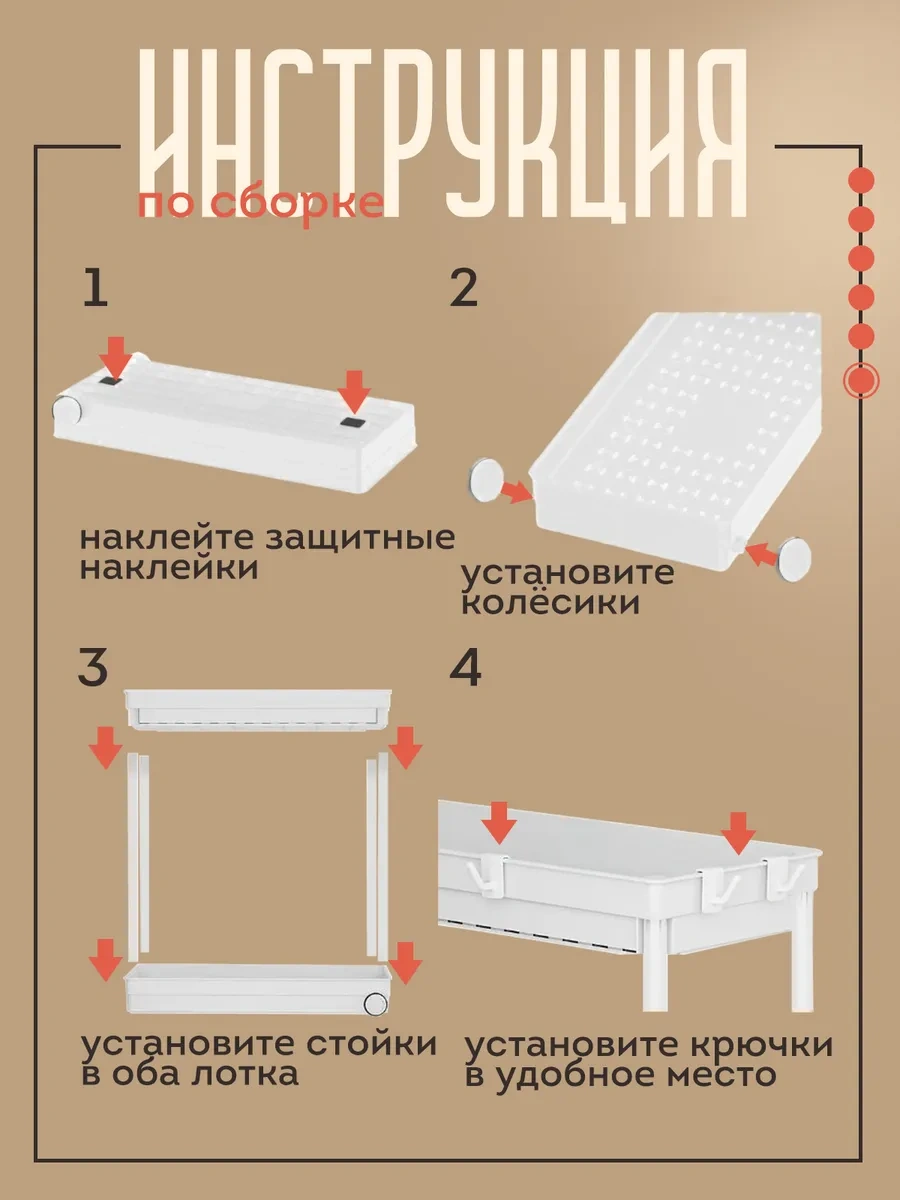 ИНСТРУКЦИЯ
по сборке

1

наклейте защитные наклейки

2

установите колёсики

3

установите стойки в оба лотка

4

установите крючки в удобное место