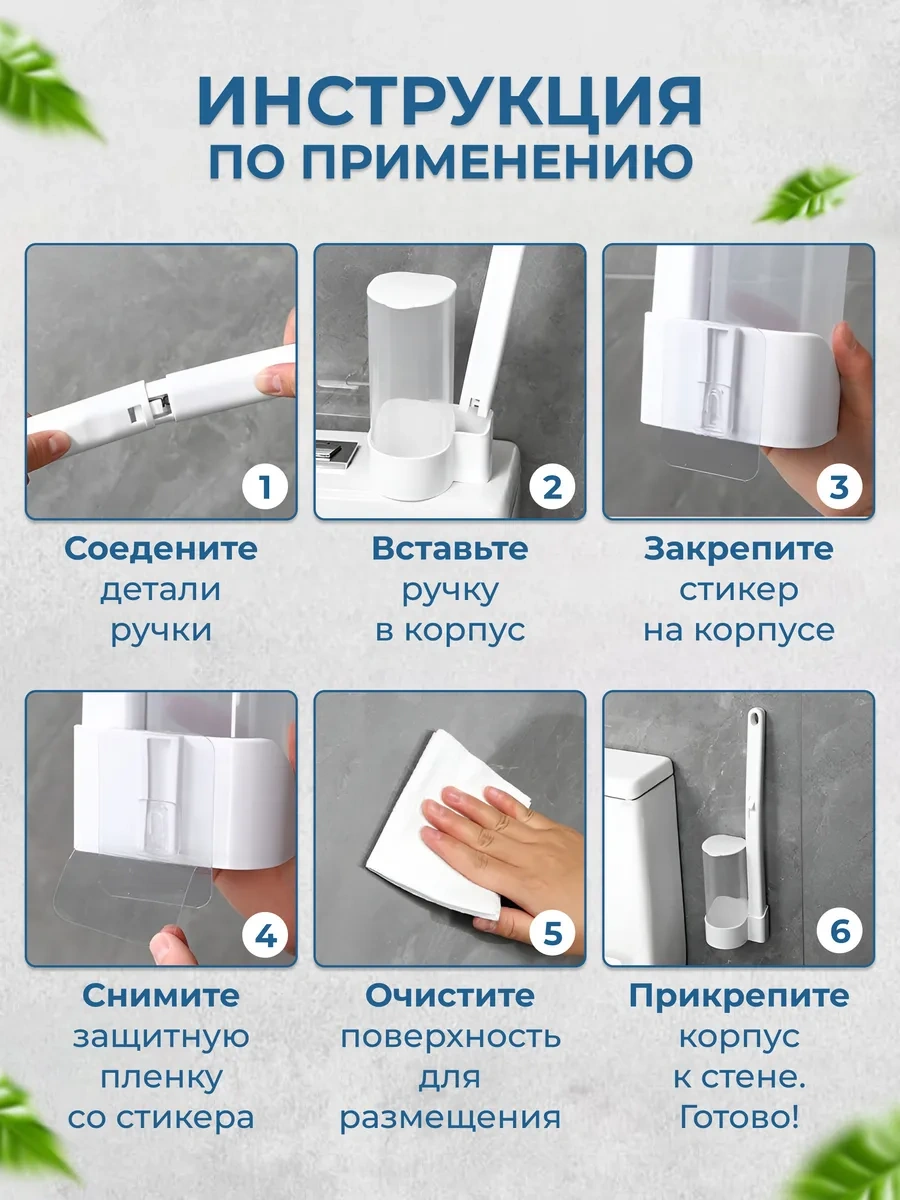 ИНСТРУКЦИЯ
ПО ПРИМЕНЕНИЮ

1

Соедените детали ручки

2

Вставьте ручку в корпус

3

Закрепите стикер на корпусе

4

Снимите защитную пленку со стикера

5

Очистите поверхность для размещения

6

Прикрепите корпус к стене. Готово!