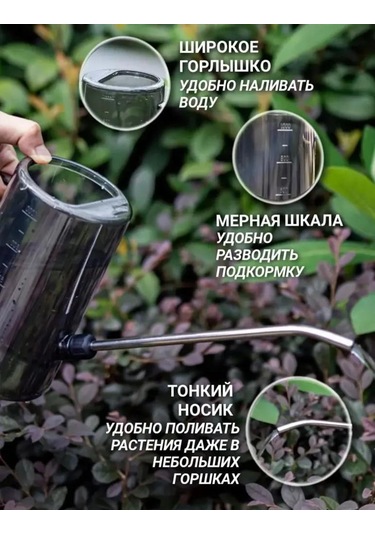 ШИРОКОЕ ГОРЛЫШКО
УДОБНО НАЛИВАТЬ ВОДУ

МЕРНАЯ ШКАЛА
УДОБНО РАЗВОДИТЬ ПОДКОРМКУ

ТОНКИЙ НОСИК
УДОБНО ПОЛИВАТЬ РАСТЕНИЯ ДАЖЕ В НЕБОЛЬШИХ ГОРШКАХ