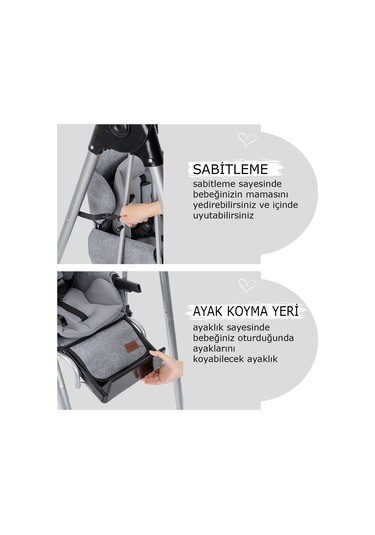 SABİTLEME
sabitleme sayesinde bebeğinizin mamasını yedirebilirsiniz ve içinde uyutabilirsiniz

AYAK KOYMA YERİ
ayaklık sayesinde bebeğiniz oturduğunda ayaklarını koyabilecek ayaklık