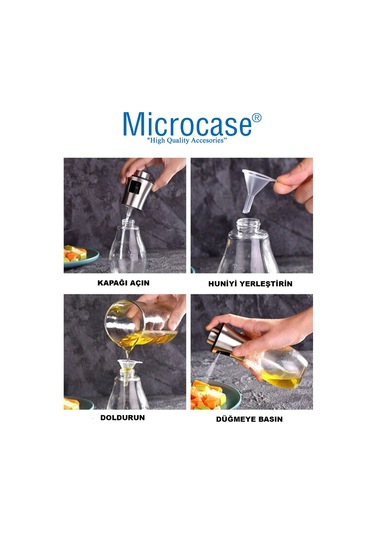 Microcase®
"High Quality Accesories"

KAPAĞI AÇIN

HUNİYİ YERLEŞTİRİN

DOLDURUN

DÜĞMEYE BASIN