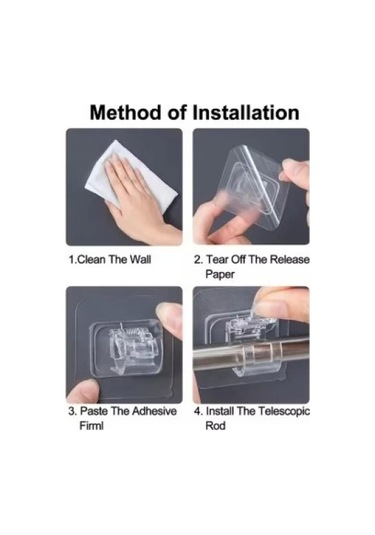 Method of Installation

1.Clean The Wall

2. Tear Off The Release Paper

3. Paste The Adhesive Firml

4. Install The Telescopic Rod