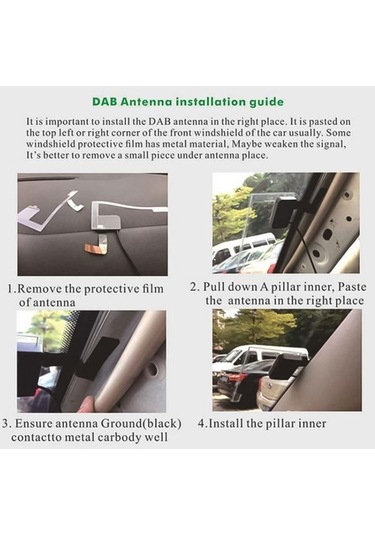 DAB Antenna installation guide

It is important to install the DAB antenna in the right place. It is pasted on the top left or right corner of the front windshield of the car usually. Some windshield protective film has metal material, Maybe weaken the signal, It's better to remove a small piece under antenna place.

1.Remove the protective film of antenna

2. Pull down A pillar inner, Paste the antenna in the right place

3. Ensure antenna Ground(black) contactto metal carbody well

4.Install the pillar inner