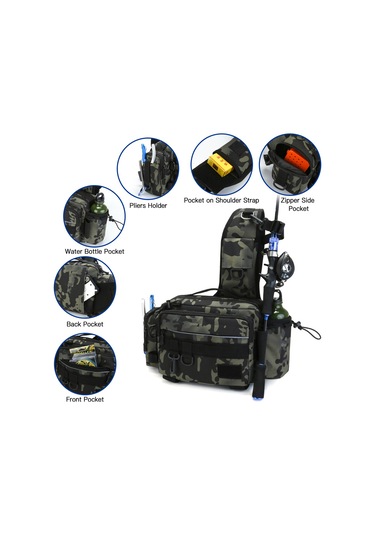 Pliers Holder

Pocket on Shoulder Strap

Zipper Side Pocket

Water Bottle Pocket

Back Pocket

Front Pocket