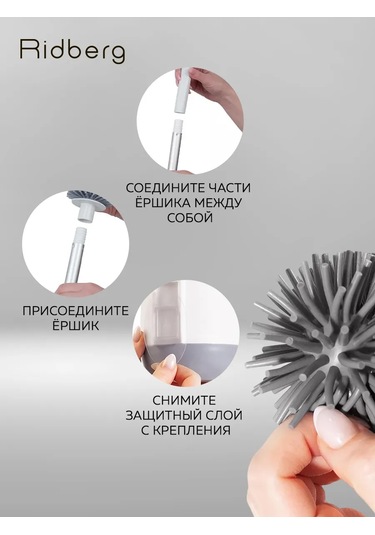 Ridberg

СОЕДИНИТЕ ЧАСТИ ЁРШИКА МЕЖДУ СОБОЙ

ПРИСОЕДИНИТЕ ЁРШИК

СНИМИТЕ ЗАЩИТНЫЙ СЛОЙ С КРЕПЛЕНИЯ