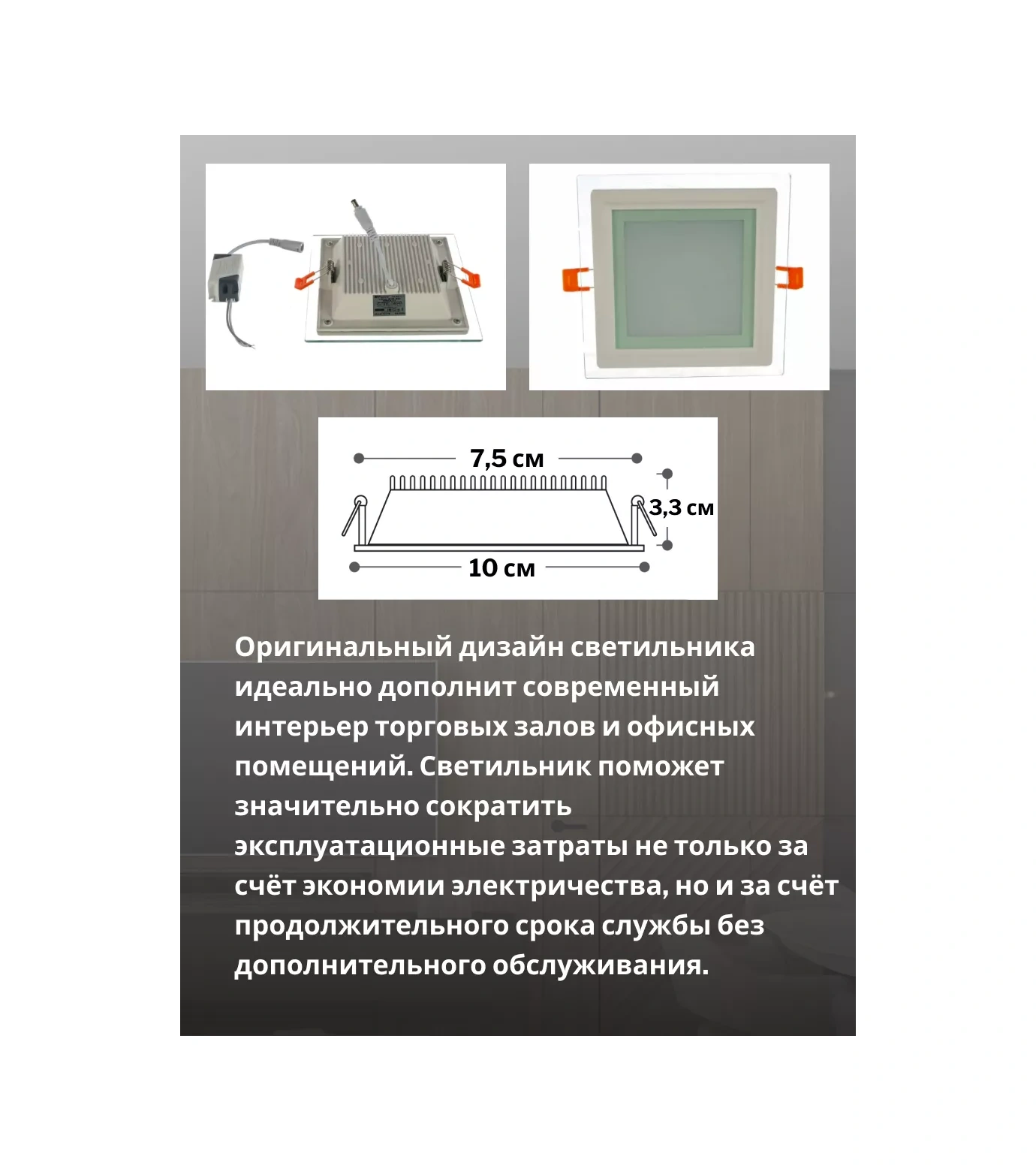 7,5 см

3,3 см

10 см

Оригинальный дизайн светильника идеально дополнит современный интерьер торговых залов и офисных помещений. Светильник поможет значительно сократить эксплуатационные затраты не только за счёт экономии электричества, но и за счёт продолжительного срока службы без дополнительного обслуживания.