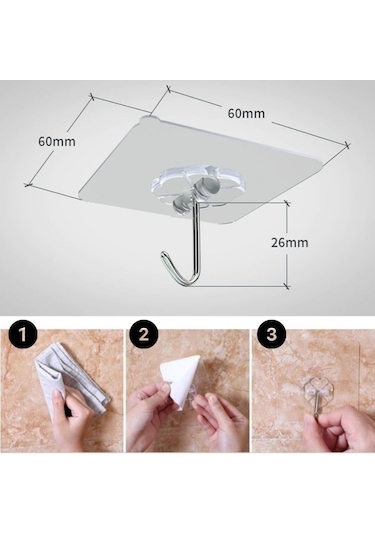 60mm
60mm
26mm
1
2
3