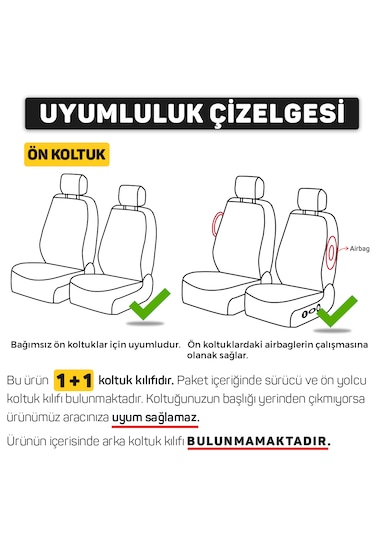 UYUMLULUK ÇİZELGESİ

ÖN KOLTUK

Airbag

Bağımsız ön koltuklar için uyumludur.

Ön koltuklardaki airbaglerin çalışmasına olanak sağlar.

Bu ürün 1+1 koltuk kılıfıdır. Paket içeriğinde sürücü ve ön yolcu koltuk kılıfı bulunmaktadır. Koltuğunuzun başlığı yerinden çıkmıyorsa ürünümüz aracınıza uyum sağlamaz.

Ürünün içerisinde arka koltuk kılıfı BULUNMAMAKTADIR.