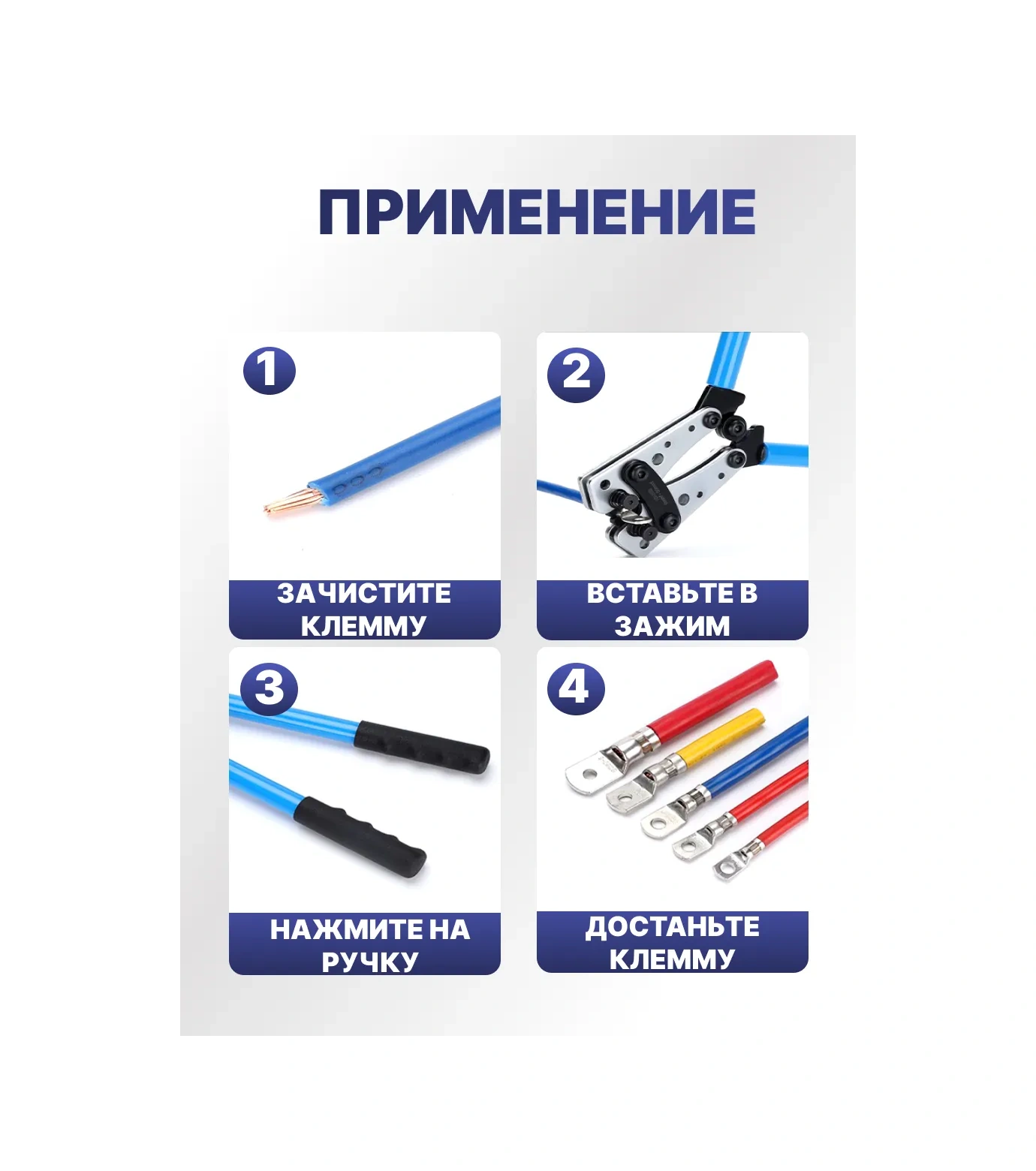 ПРИМЕНЕНИЕ

1

ЗАЧИСТИТЕ КЛЕММУ

2

ВСТАВЬТЕ В ЗАЖИМ

3

НАЖМИТЕ НА РУЧКУ

4

ДОСТАНЬТЕ КЛЕММУ