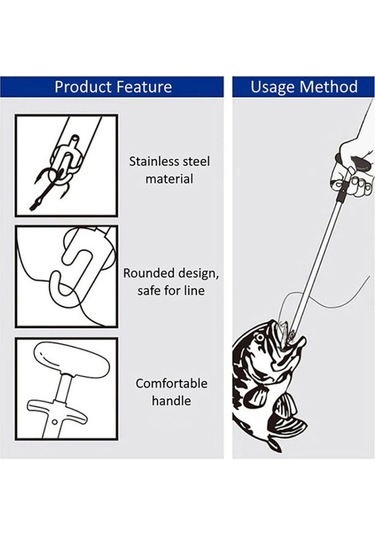 Product Feature

Stainless steel material

Rounded design, safe for line

Comfortable handle

Usage Method