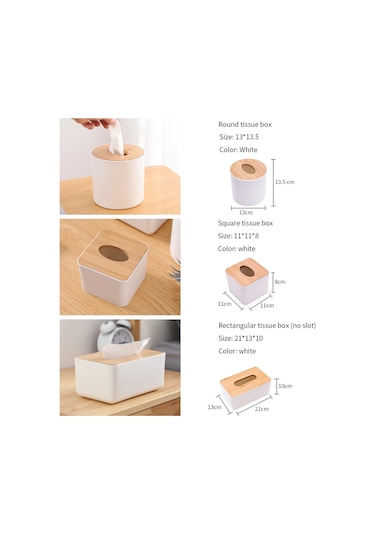 Round tissue box
Size: 13*13.5
Color: White

13.5 cm
13cm

Square tissue box
Size: 11*11*8
Color: white

8cm
11cm
11cm

Rectangular tissue box (no slot)
Size: 21*13*10
Color: white

10cm
13cm
21cm