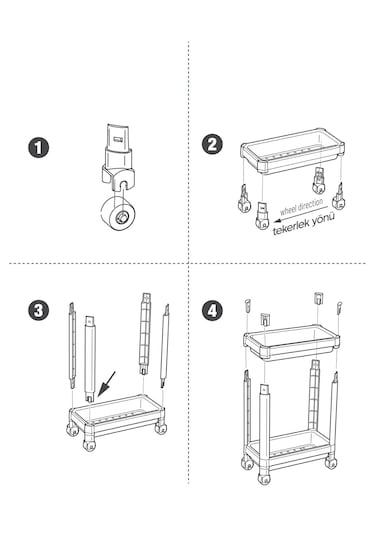 1

2

wheel direction
tekerlek yönü

3

4