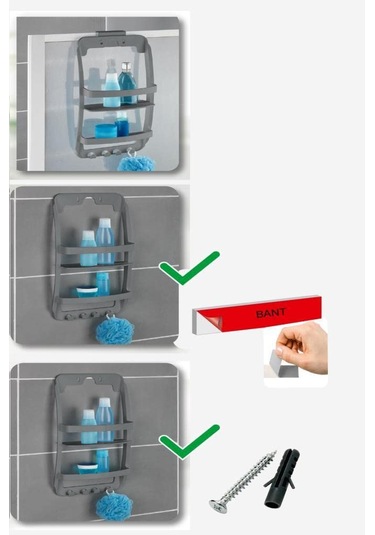 BANT