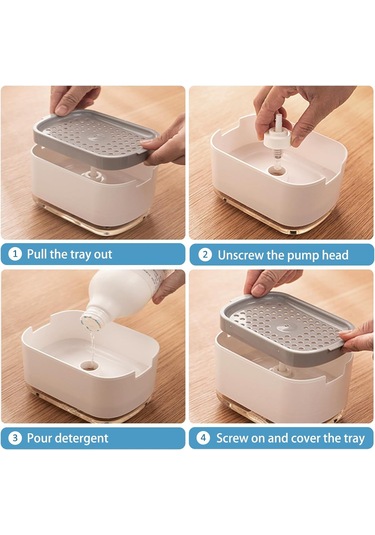 1 Pull the tray out

2 Unscrew the pump head

3 Pour detergent

4 Screw on and cover the tray