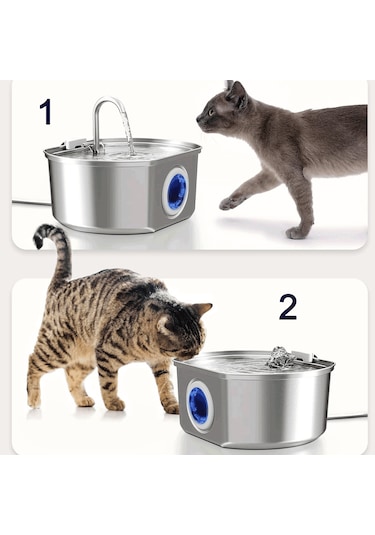 1

2