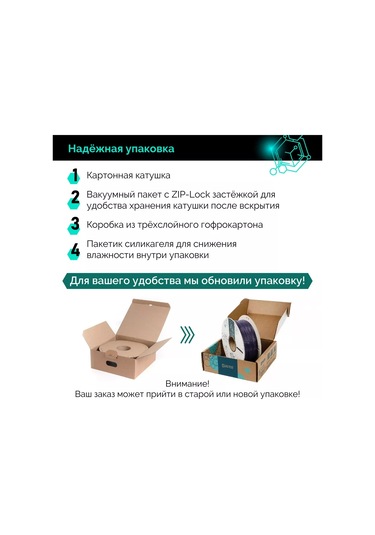 Надёжная упаковка

1 Картонная катушка

2 Вакуумный пакет с ZIP-Lock застёжкой для удобства хранения катушки после вскрытия

3 Коробка из трёхслойного гофрокартона

4 Пакетик силикагеля для снижения влажности внутри упаковки

Для вашего удобства мы обновили упаковку!

Внимание!
Ваш заказ может прийти в старой или новой упаковке!