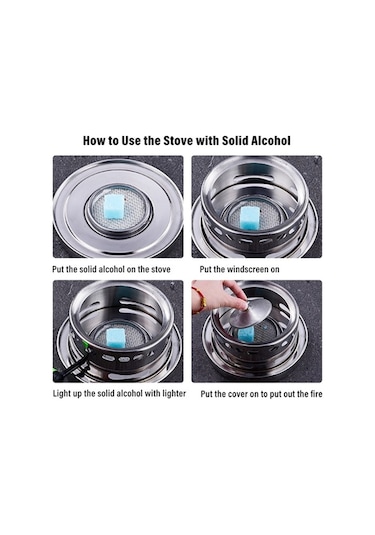 How to Use the Stove with Solid Alcohol

Put the solid alcohol on the stove

Put the windscreen on

Light up the solid alcohol with lighter

Put the cover on to put out the fire