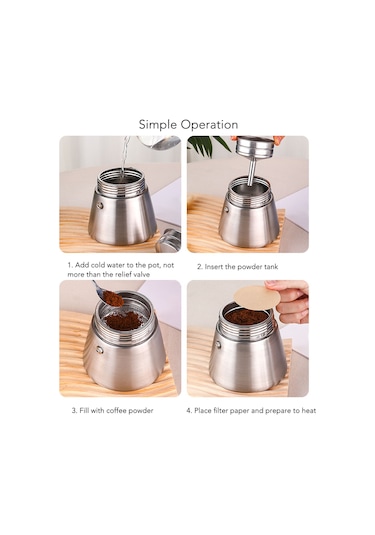 Simple Operation

1. Add cold water to the pot, not more than the relief valve

2. Insert the powder tank

3. Fill with coffee powder

4. Place filter paper and prepare to heat