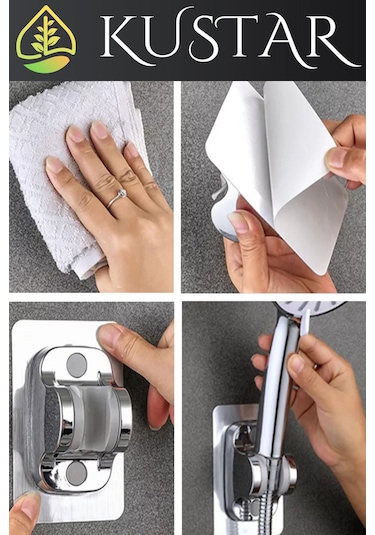 KUSTAR