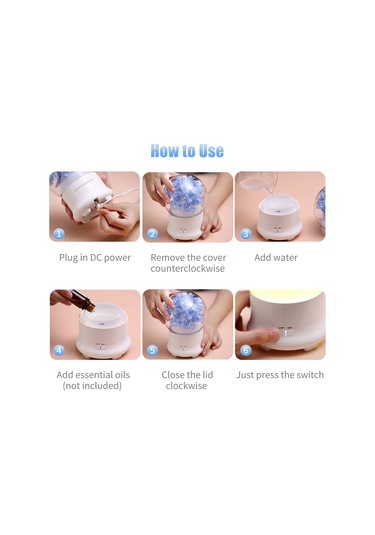 How to Use

1
Plug in DC power

2
Remove the cover counterclockwise

3
Add water

4
Add essential oils (not included)

5
Close the lid clockwise

6
Just press the switch