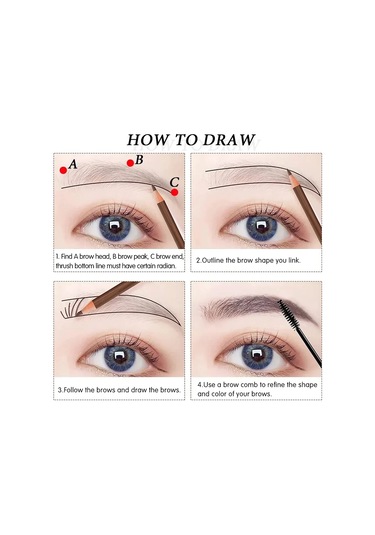 HOW TO DRAW

A
B
C

1. Find A brow head, B brow peak, C brow end, thrush bottom line must have certain radian.

2.Outline the brow shape you link.

3.Follow the brows and draw the brows.

4.Use a brow comb to refine the shape and color of your brows.