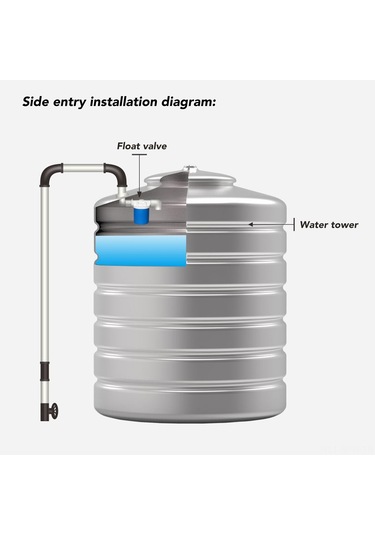 Side entry installation diagram:

Float valve

Water tower