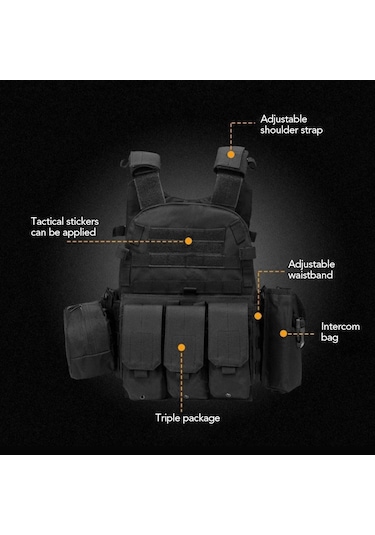 Adjustable shoulder strap

Tactical stickers can be applied

Adjustable waistband

Intercom bag

Triple package