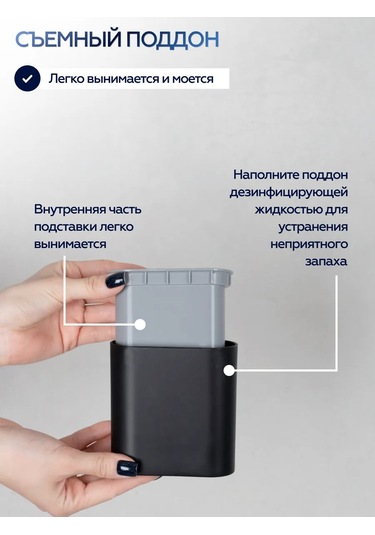 СЪЕМНЫЙ ПОДДОН

Легко вынимается и моется

Внутренняя часть подставки легко вынимается

Наполните поддон дезинфицирующей жидкостью для устранения неприятного запаха