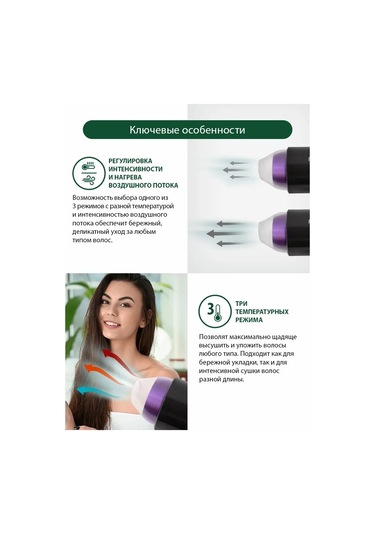 Ключевые особенности

РЕГУЛИРОВКА ИНТЕНСИВНОСТИ И НАГРЕВА ВОЗДУШНОГО ПОТОКА

Возможность выбора одного из 3 режимов с разной температурой и интенсивностью воздушного потока обеспечит бережный, деликатный уход за любым типом волос.

3

ТРИ ТЕМПЕРАТУРНЫХ РЕЖИМА

Позволят максимально щадяще высушить и уложить волосы любого типа. Подходит как для бережной укладки, так и для интенсивной сушки волос разной длины.