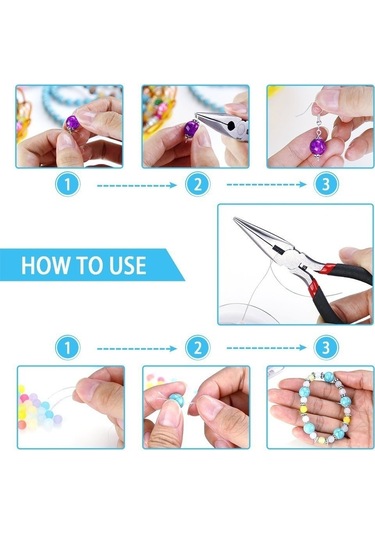 1
2
3

HOW TO USE

1
2
3