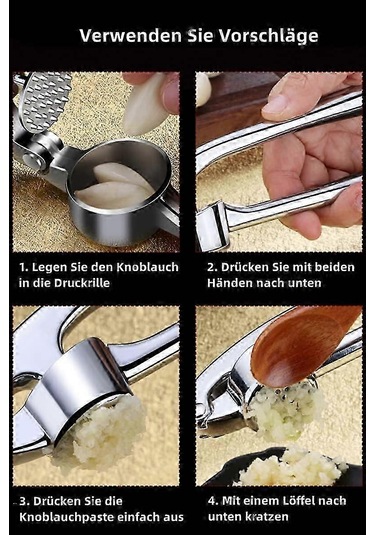 Verwenden Sie Vorschläge

1. Legen Sie den Knoblauch in die Druckrille

2. Drücken Sie mit beiden Händen nach unten

3. Drücken Sie die Knoblauchpaste einfach aus

4. Mit einem Löffel nach unten kratzen