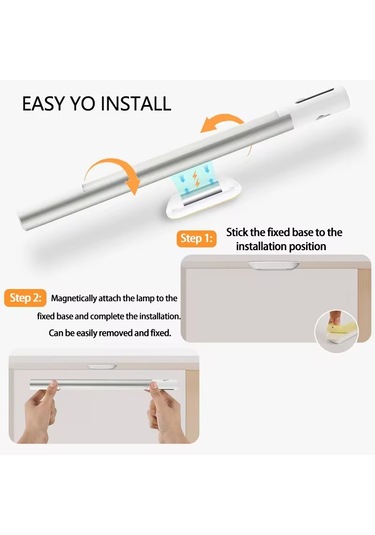 EASY YO INSTALL

Step 1: Stick the fixed base to the installation position

Step 2: Magnetically attach the lamp to the fixed base and complete the installation. Can be easily removed and fixed.