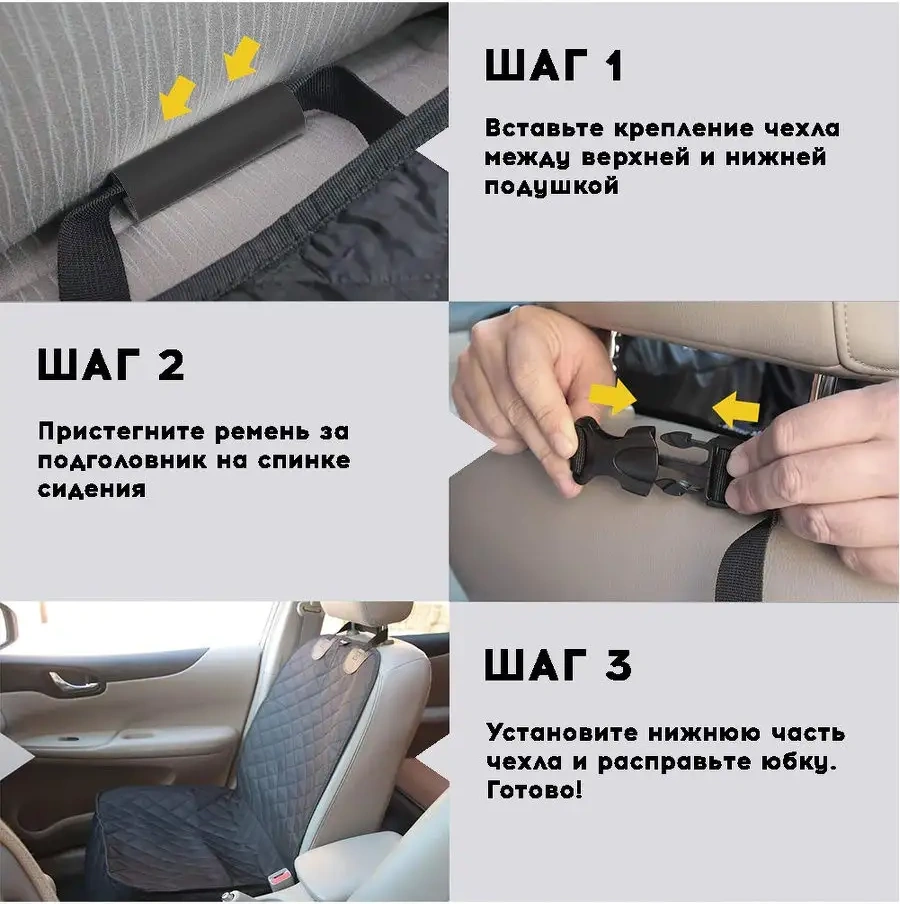 ШАГ 1

Вставьте крепление чехла между верхней и нижней подушкой

ШАГ 2

Пристегните ремень за подголовник на спинке сидения

ШАГ 3

Установите нижнюю часть чехла и расправьте юбку. Готово!