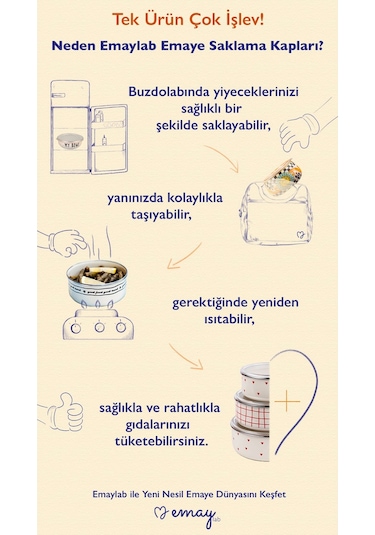 Tek Ürün Çok İşlev!

Neden Emaylab Emaye Saklama Kapları?

Buzdolabında yiyeceklerinizi sağlıklı bir şekilde saklayabilir,

MY BOWL

yanınızda kolaylıkla taşıyabilir,

gerektiğinde yeniden ısıtabilir,

sağlıkla ve rahatlıkla gıdalarınızı tüketebilirsiniz.

Emaylab ile Yeni Nesil Emaye Dünyasını Keşfet

emay lab