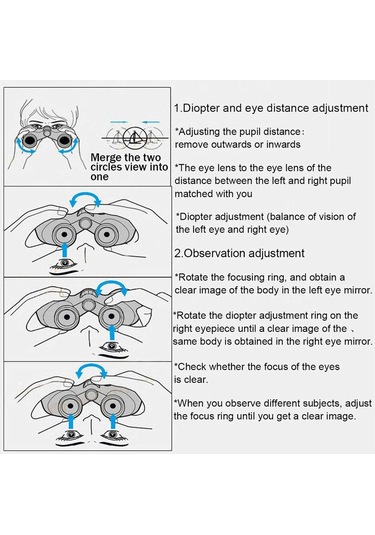 Merge the two circles view into one

1.Diopter and eye distance adjustment

*Adjusting the pupil distance: remove outwards or inwards

*The eye lens to the eye lens of the distance between the left and right pupil matched with you

*Diopter adjustment (balance of vision of the left eye and right eye)

2.Observation adjustment

*Rotate the focusing ring, and obtain a clear image of the body in the left eye mirror.

*Rotate the diopter adjustment ring on the right eyepiece until a clear image of the 、 same body is obtained in the right eye mirror.

*Check whether the focus of the eyes is clear.

*When you observe different subjects, adjust the focus ring until you get a clear image.