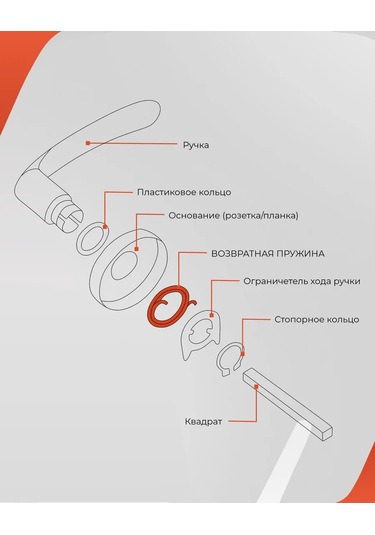 Ручка

Пластиковое кольцо

Основание (розетка/планка)

ВОЗВРАТНАЯ ПРУЖИНА

Ограничетель хода ручки

Стопорное кольцо

Квадрат