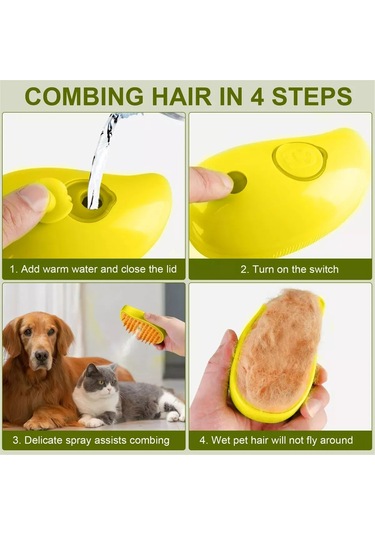 COMBING HAIR IN 4 STEPS

1. Add warm water and close the lid

2. Turn on the switch

3. Delicate spray assists combing

4. Wet pet hair will not fly around