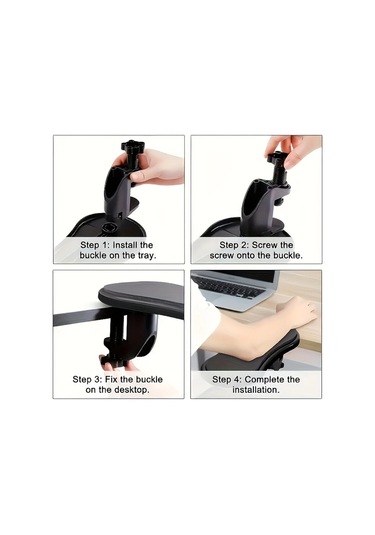 Step 1: Install the buckle on the tray.

Step 2: Screw the screw onto the buckle.

Step 3: Fix the buckle on the desktop.

Step 4: Complete the installation.