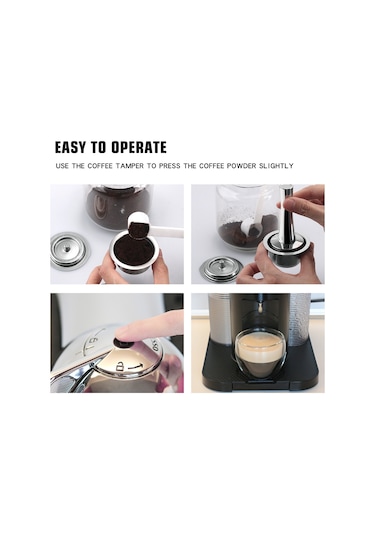 EASY TO OPERATE

USE THE COFFEE TAMPER TO PRESS THE COFFEE POWDER SLIGHTLY