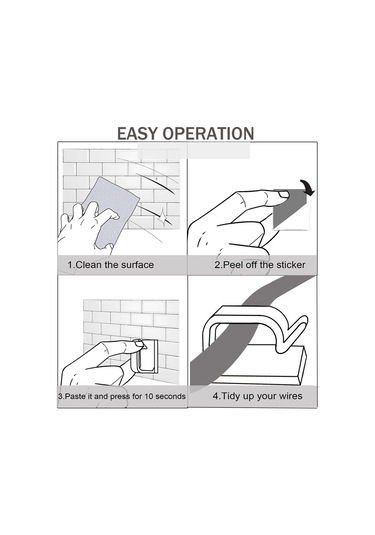 EASY OPERATION

1.Clean the surface

2.Peel off the sticker

3.Paste it and press for 10 seconds

4.Tidy up your wires