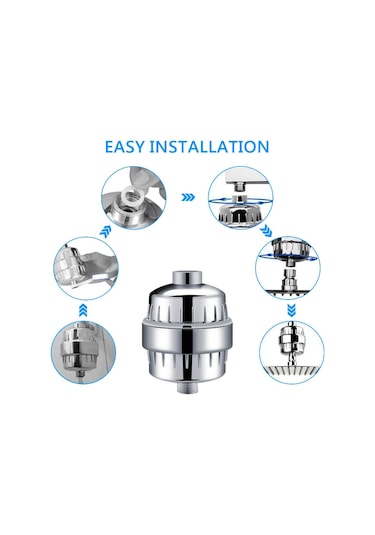 EASY INSTALLATION