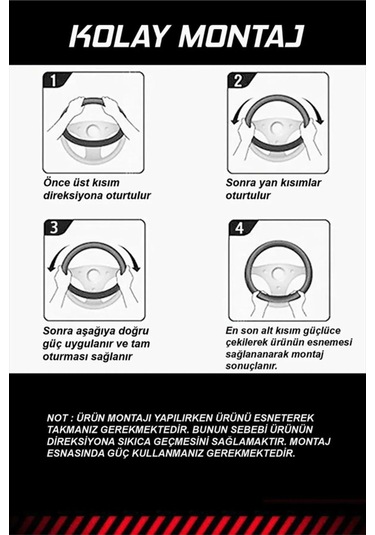 KOLAY MONTAJ

1

Önce üst kısım direksiyona oturtulur

2

Sonra yan kısımlar oturtulur

3

Sonra aşağıya doğru güç uygulanır ve tam oturması sağlanır

4

En son alt kısım güçlüce çekilerek ürünün esnemesi sağlananarak montaj sonuçlanır.

NOT : ÜRÜN MONTAJI YAPILIRKEN ÜRÜNÜ ESNETEREK TAKMANIZ GEREKMEKTEDİR. BUNUN SEBEBİ ÜRÜNÜN DİREKSİYONA SIKICA GEÇMESİNİ SAĞLAMAKTIR. MONTAJ ESNASINDA GÜÇ KULLANMANIZ GEREKMEKTEDİR.