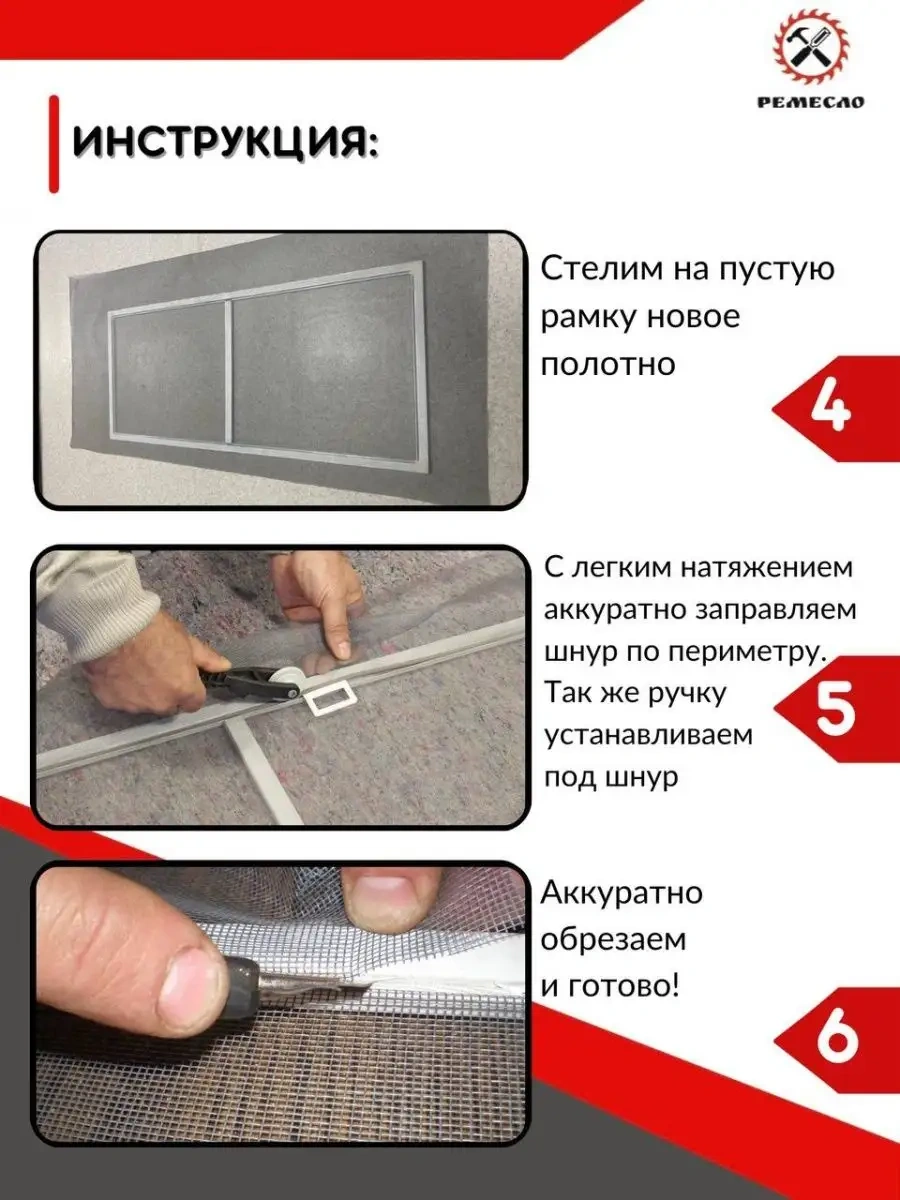 РЕМЕСЛО

ИНСТРУКЦИЯ:

Стелим на пустую рамку новое полотно

4

С легким натяжением аккуратно заправляем шнур по периметру. Так же ручку устанавливаем под шнур

5

Аккуратно обрезаем и готово!

6